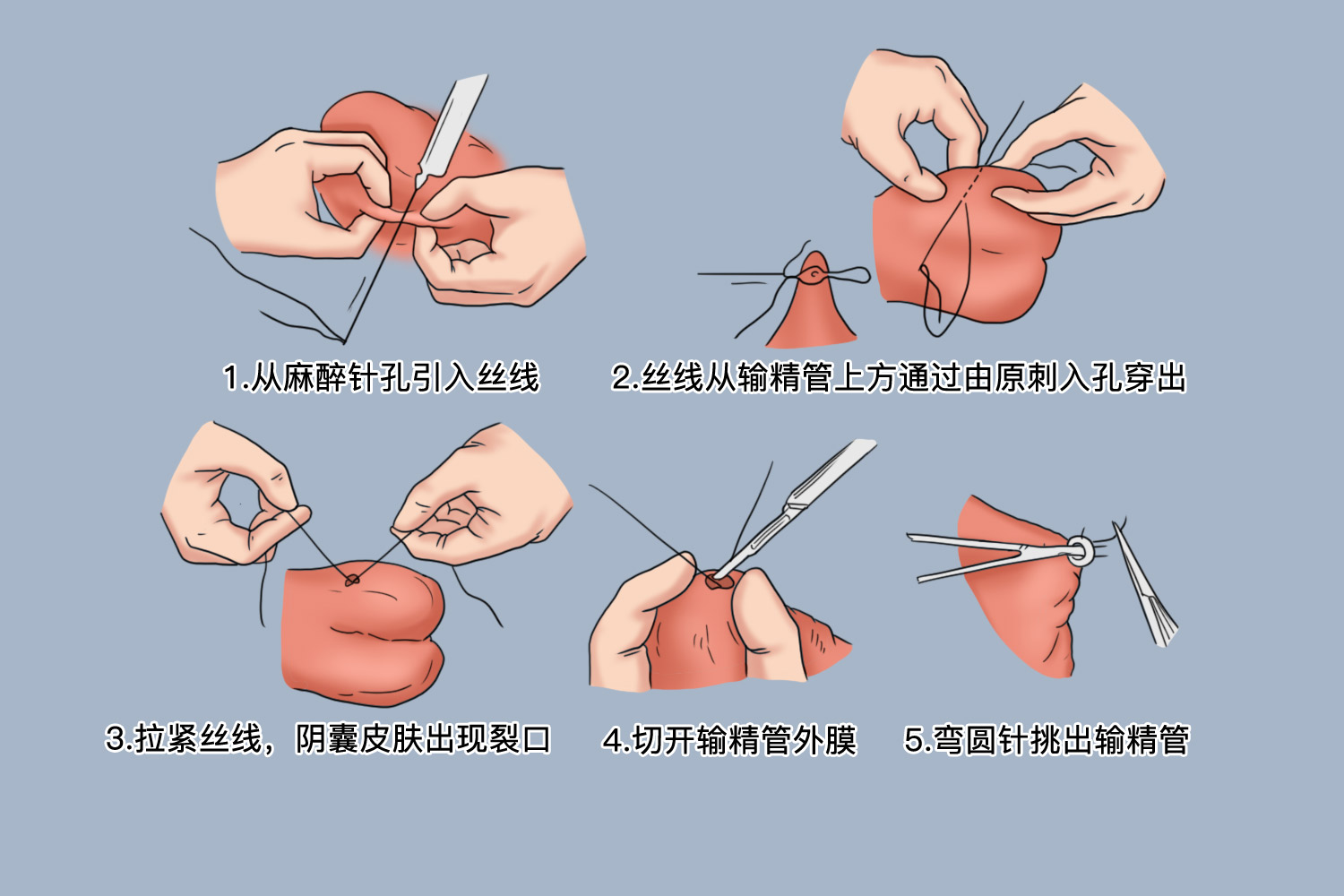 1.从麻醉针孔引入丝线

2.丝线从输精管上方通过由原刺入孔穿出

3.拉紧丝线，阴囊皮肤出现裂口

4.切开输精管外膜

5.弯圆针挑出输精管